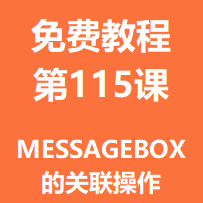 免费教程
第115课

MESSAGEBOX
的关联操作