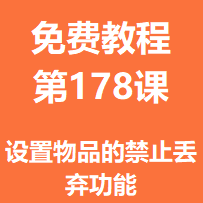 免费教程
第178课

设置物品的禁止丢弃功能